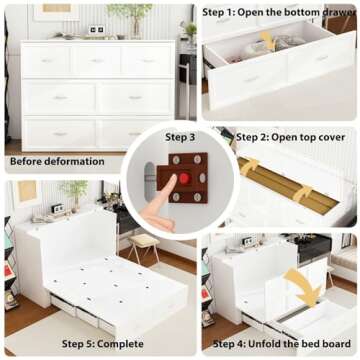 Step 1: Open the bottom drawer

Before deformation

Step 3

Step 2: Open top cover

Step 5: Complete

Step 4: Unfold the bed board