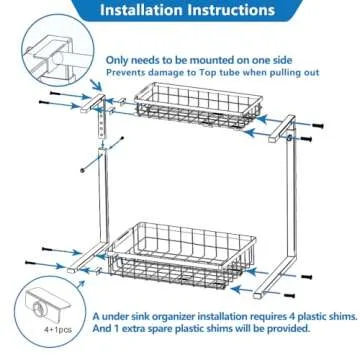 Installation Instructions

Only needs to be mounted on one side
Prevents damage to Top tube when pulling out

4+1pcs

A under sink organizer installation requires 4 plastic shims.
And 1 extra spare plastic shims will be provided.