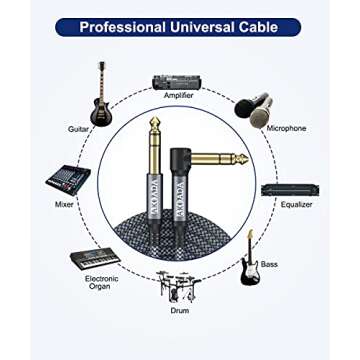 Professional Universal Cable

Amplifier

Guitar

Microphone

AKOADA

AKOADA

Mixer

Equalizer

Bass

Electronic Organ

Drum