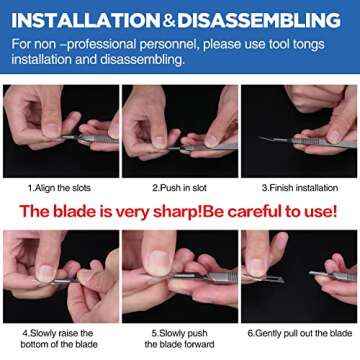 INSTALLATION&DISASSEMBLING

For non –professional personnel, please use tool tongs installation and disassembling.

1.Align the slots

2.Push in slot

3.Finish installation

The blade is very sharp!Be careful to use!

4.Slowly raise the bottom of the blade

5.Slowly push the blade forward

6.Gently pull out the blade