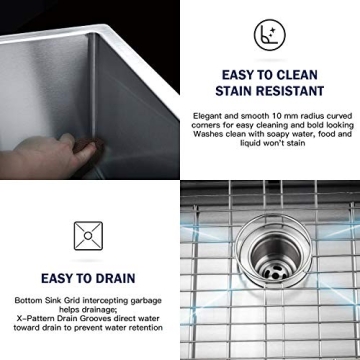 EASY TO CLEAN
STAIN RESISTANT

Elegant and smooth 10 mm radius curved corners for easy cleaning and bold looking Washes clean with soapy water, food and liquid won't stain

EASY TO DRAIN

Bottom Sink Grid intercepting garbage helps drainage;
X-Pattern Drain Grooves direct water toward drain to prevent water retention