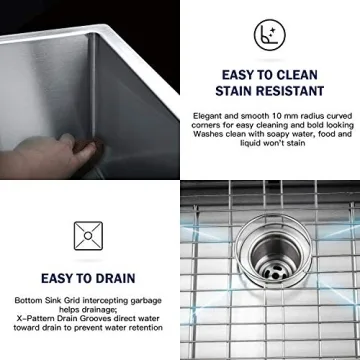 EASY TO CLEAN
STAIN RESISTANT

Elegant and smooth 10 mm radius curved corners for easy cleaning and bold looking Washes clean with soapy water, food and liquid won't stain

EASY TO DRAIN

Bottom Sink Grid intercepting garbage helps drainage;
X-Pattern Drain Grooves direct water toward drain to prevent water retention