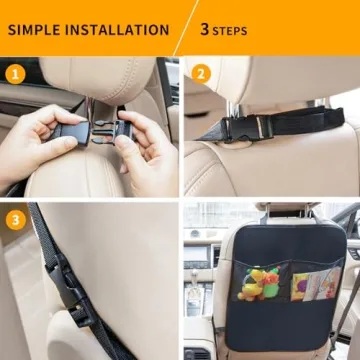 SIMPLE INSTALLATION

3 STEPS

1

2

3