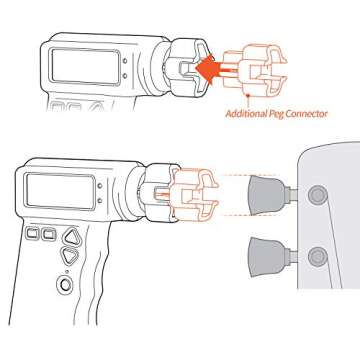 Additional Peg Connector