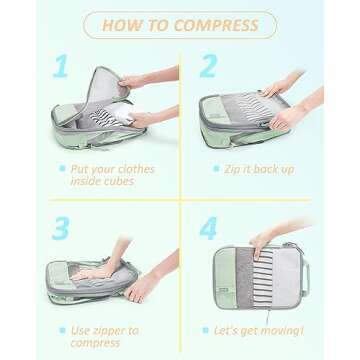 HOW TO COMPRESS

1

Put your clothes inside cubes

2

Zip it back up

3

Use zipper to compress

4

Let's get moving!