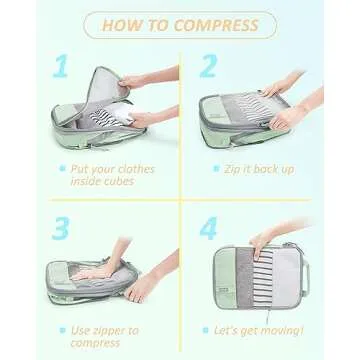 HOW TO COMPRESS

1

Put your clothes inside cubes

2

Zip it back up

3

Use zipper to compress

4

Let's get moving!