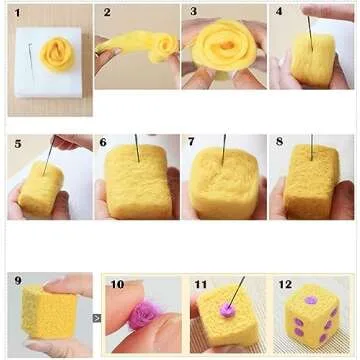 1
2
3
4
5
6
7
8
9
10
11
12