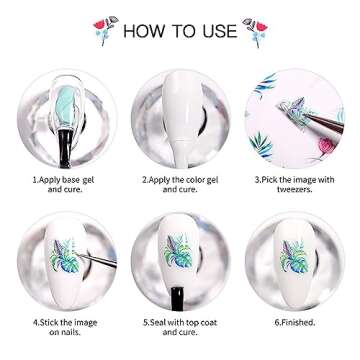 HOW TO USE

1.Apply base gel and cure.

2.Apply the color gel and cure.

3.Pick the image with tweezers.

4.Stick the image on nails.

5.Seal with top coat and cure.

6.Finished.