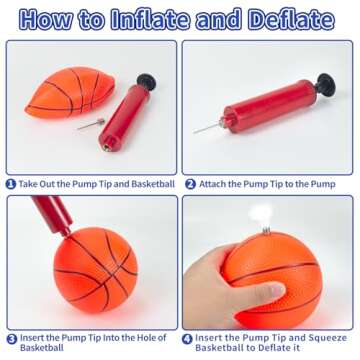 How to Inflate and Deflate

1 Take Out the Pump Tip and Basketball

2 Attach the Pump Tip to the Pump

3 Insert the Pump Tip Into the Hole of Basketball

4 Insert the Pump Tip and Squeeze Basketball to Deflate it