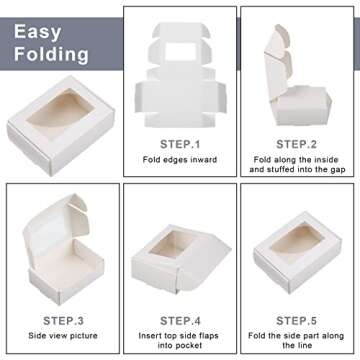 Easy Folding

STEP.1
Fold edges inward

STEP.2
Fold along the inside and stuffed into the gap

STEP.3
Side view picture

STEP.4
Insert top side flaps into pocket

STEP.5
Fold the side part along the line