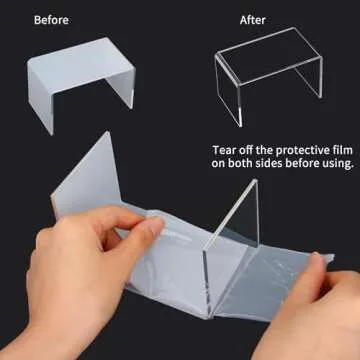 Before

After

Tear off the protective film on both sides before using.