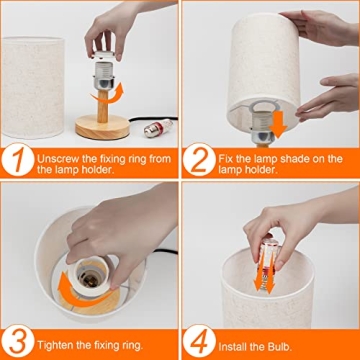 1 Unscrew the fixing ring from the lamp holder.

2 Fix the lamp shade on the lamp holder.

3 Tighten the fixing ring.

4 Install the Bulb.