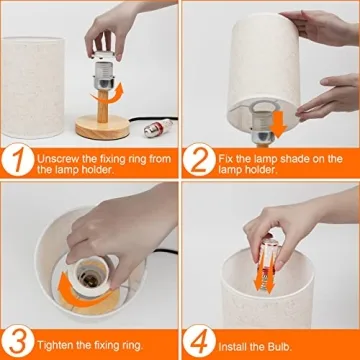 1 Unscrew the fixing ring from the lamp holder.

2 Fix the lamp shade on the lamp holder.

3 Tighten the fixing ring.

4 Install the Bulb.