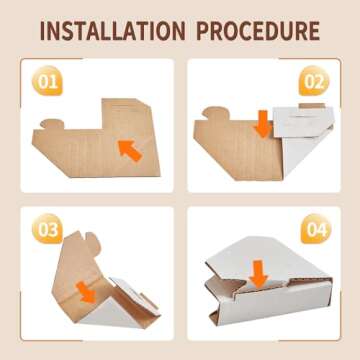 INSTALLATION PROCEDURE

01

02

03

04