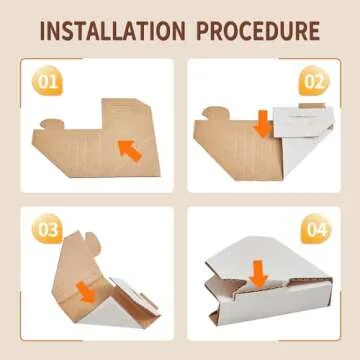 INSTALLATION PROCEDURE

01

02

03

04