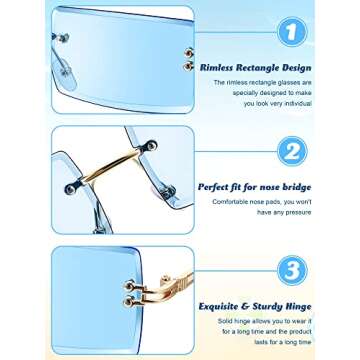 1

Rimless Rectangle Design

The rimless rectangle glasses are specially designed to make you look very individual

2

Perfect fit for nose bridge

Comfortable nose pads, you won't have any pressure

3

Exquisite & Sturdy Hinge

Solid hinge allows you to wear it for a long time and the product lasts for a long time