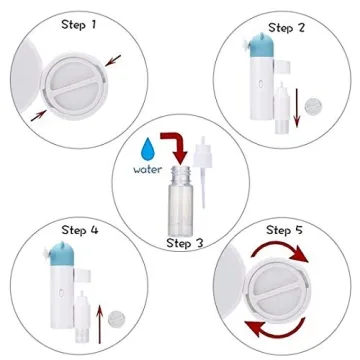 Step 1

Step 2

water

Step 3

Step 4

Step 5