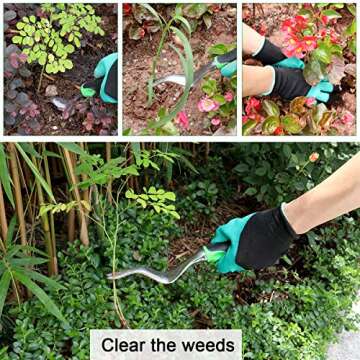 Clear the weeds