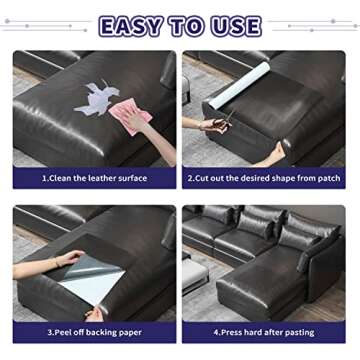 EASY TO USE

1.Clean the leather surface

2.Cut out the desired shape from patch

3.Peel off backing paper

4.Press hard after pasting