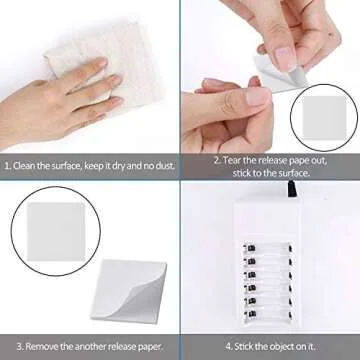 1. Clean the surface, keep it dry and no dust.

2. Tear the release pape out, stick to the surface.

3. Remove the another release paper.

4. Stick the object on it.