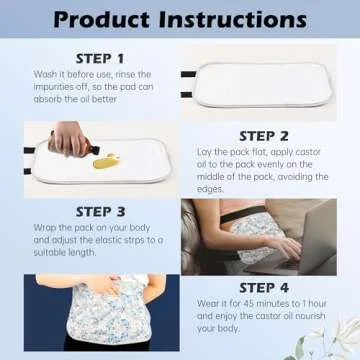 Product Instructions

STEP 1
Wash it before use, rinse the impurities off, so the pad can absorb the oil better

STEP 2
Lay the pack flat, apply castor oil to the pack evenly on the middle of the pack, avoiding the edges.

STEP 3
Wrap the pack on your body and adjust the elastic strps to a suitable length.

STEP 4
Wear it for 45 minutes to 1 hour and enjoy the castor oil nourish your body.