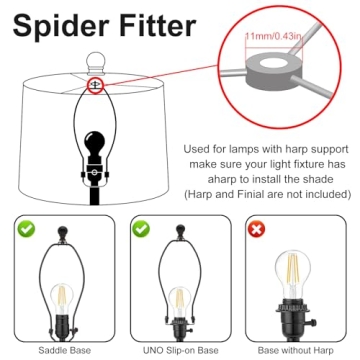 Spider Fitter

11mm/0.43in

Used for lamps with harp support make sure your light fixture has aharp to install the shade (Harp and Finial are not included)

Saddle Base

UNO Slip-on Base

Base without Harp