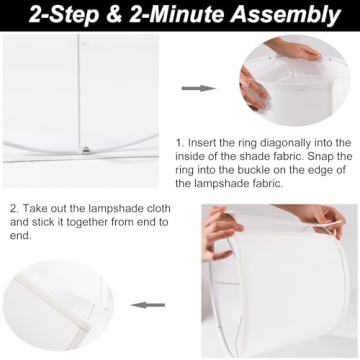 2-Step & 2-Minute Assembly

1. Insert the ring diagonally into the inside of the shade fabric. Snap the ring into the buckle on the edge of the lampshade fabric.

2. Take out the lampshade cloth and stick it together from end to end.