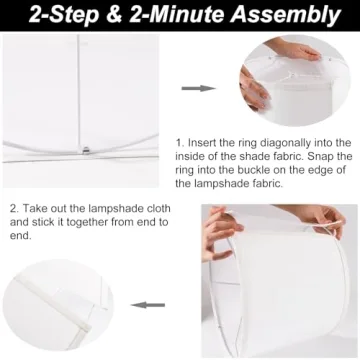 2-Step & 2-Minute Assembly

1. Insert the ring diagonally into the inside of the shade fabric. Snap the ring into the buckle on the edge of the lampshade fabric.

2. Take out the lampshade cloth and stick it together from end to end.