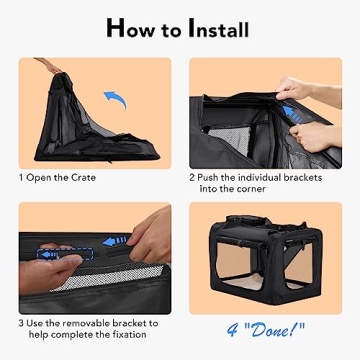 How to Install

1 Open the Crate

2 Push the individual brackets into the corner

3 Use the removable bracket to help complete the fixation

4 "Done!"