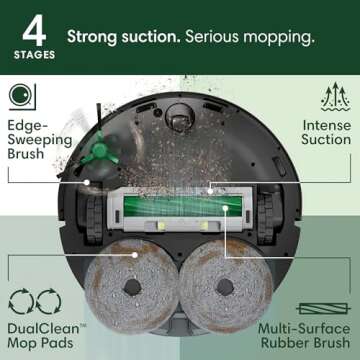 4 STAGES

Strong suction. Serious mopping.

Edge-Sweeping Brush

Intense Suction

DualClean™ Mop Pads

Multi-Surface Rubber Brush