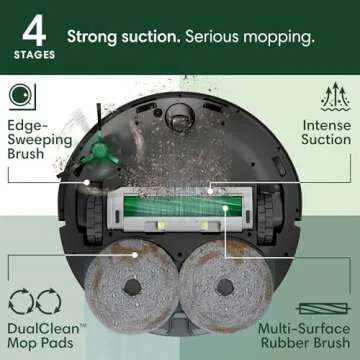 4
STAGES

Strong suction. Serious mopping.

Edge-Sweeping Brush

Intense Suction

DualClean™ Mop Pads

Multi-Surface Rubber Brush