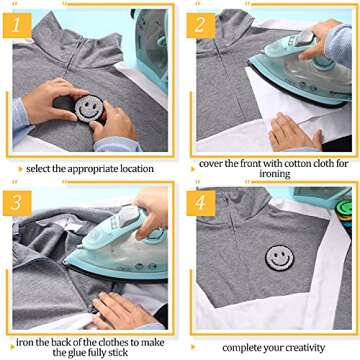 1

select the appropriate location

2

cover the front with cotton cloth for ironing

3

iron the back of the clothes to make the glue fully stick

4

complete your creativity