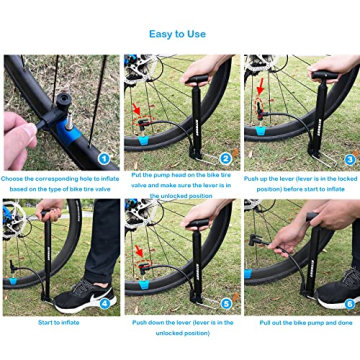 Easy to Use

1
Choose the corresponding hole to inflate based on the type of bike tire valve

2
Put the pump head on the bike tire valve and make sure the lever is in the unlocked position

3
Push up the lever (lever is in the locked position) before start to inflate

4
Start to inflate

5
Push down the lever (lever is in the unlocked position)

6
Pull out the bike pump and done