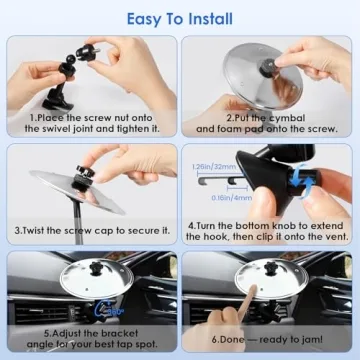 Easy To Install

1.Place the screw nut onto the swivel joint and tighten it.

2.Put the cymbal and foam pad onto the screw.

3.Twist the screw cap to secure it.

1.26in/32mm

0.16in/4mm

4.Turn the bottom knob to extend the hook, then clip it onto the vent.

360°

5.Adjust the bracket angle for your best tap spot.

6.Done — ready to jam!