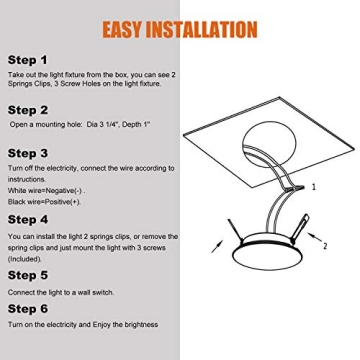 EASY INSTALLATION

Step 1

Take out the light fixture from the box, you can see 2 Springs Clips, 3 Screw Holes on the light fixture.

Step 2

Open a mounting hole: Dia 3 1/4", Depth 1"

Step 3

Turn off the electricity, connect the wire according to instructions.
White wire=Negative(-) .
Black wire=Positive(+).

Step 4

You can install the light 2 springs clips, or remove the spring clips and just mount the light with 3 screws (Included).

Step 5

Connect the light to a wall switch.

Step 6

Turn on the electricity and Enjoy the brightness

1

2