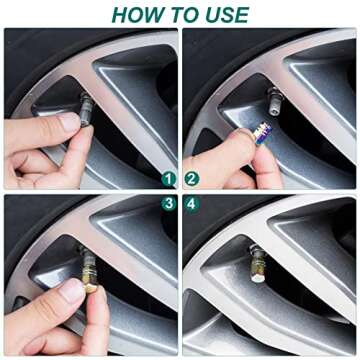 HOW TO USE

1

2

3

4