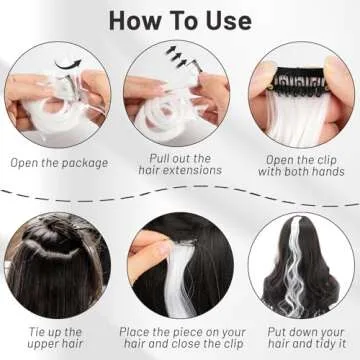 How To Use

Open the package

Pull out the hair extensions

Open the clip with both hands

Tie up the upper hair

Place the piece on your hair and close the clip

Put down your hair and tidy it