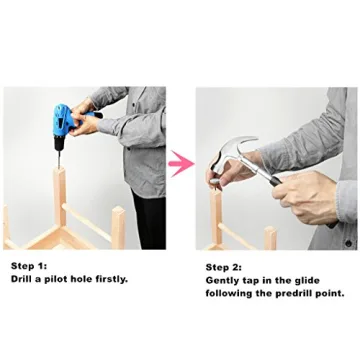 Step 1:
Drill a pilot hole firstly.

Step 2:
Gently tap in the glide following the predrill point.