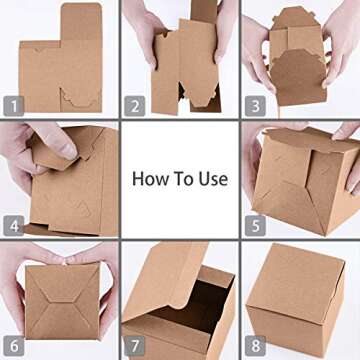 1

2

3

4

How To Use

5

6

7

8