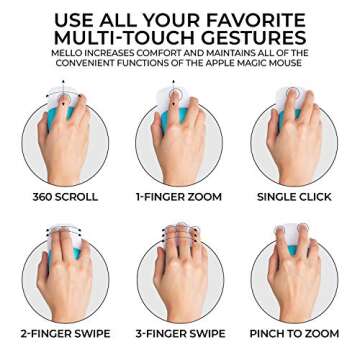 USE ALL YOUR FAVORITE MULTI-TOUCH GESTURES

MELLO INCREASES COMFORT AND MAINTAINS ALL OF THE CONVENIENT FUNCTIONS OF THE APPLE MAGIC MOUSE

360 SCROLL

1-FINGER ZOOM

SINGLE CLICK

2-FINGER SWIPE

3-FINGER SWIPE

PINCH TO ZOOM