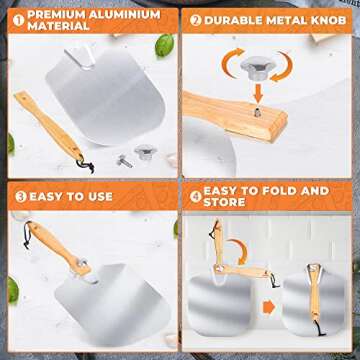 1 PREMIUM ALUMINIUM MATERIAL

2 DURABLE METAL KNOB

3 EASY TO USE

4 EASY TO FOLD AND STORE