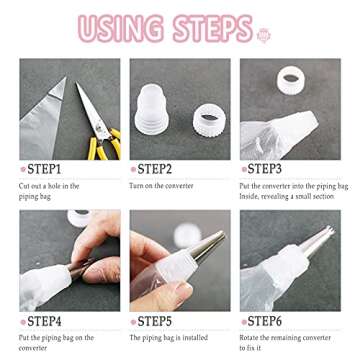 USING STEPS

STEP1
Cut out a hole in the piping bag

STEP2
Turn on the converter

STEP3
Put the converter into the piping bag Inside, revealing a small section

STEP4
Put the piping bag on the converter

STEP5
The piping bag is installed

STEP6
Rotate the remaining converter to fix it