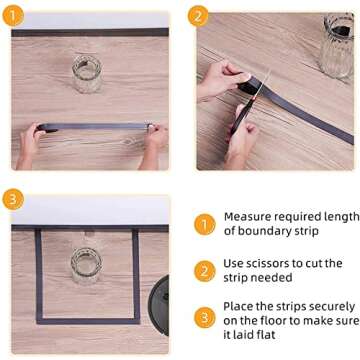 1

2

3

1 Measure required length of boundary strip

2 Use scissors to cut the strip needed

3 Place the strips securely on the floor to make sure it laid flat