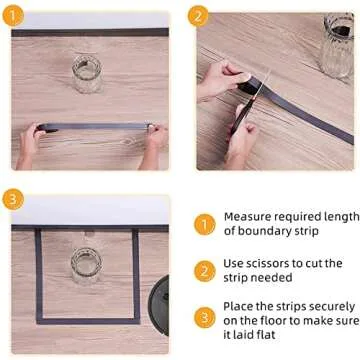 1

2

3

1 Measure required length of boundary strip

2 Use scissors to cut the strip needed

3 Place the strips securely on the floor to make sure it laid flat