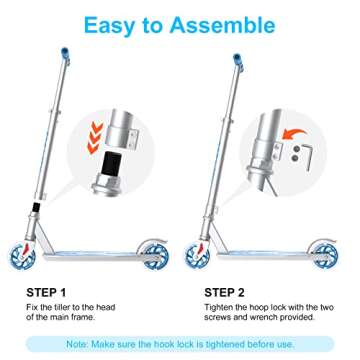 Easy to Assemble

STEP 1

Fix the tiller to the head of the main frame.

STEP 2

Tighten the hoop lock with the two screws and wrench provided.

Note: Make sure the hook lock is tightened before use.