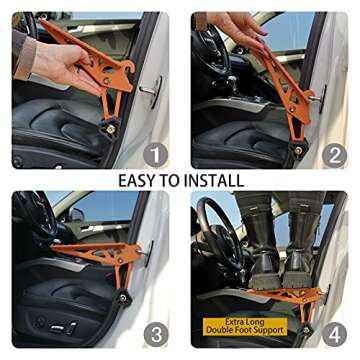 1

2

EASY TO INSTALL

3

Extra Long
Double Foot Support

4