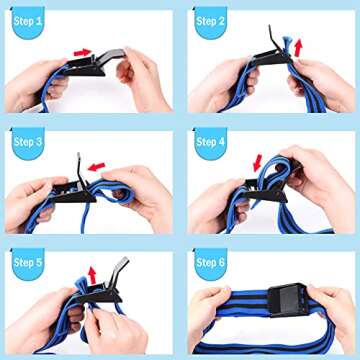 Step 1

Step 2

Step 3

Step 4

Step 5

Step 6