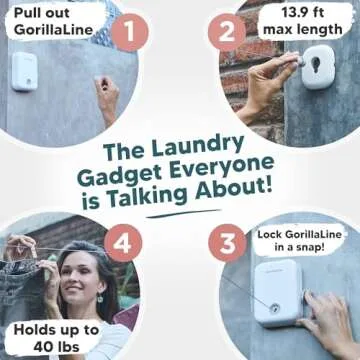 Pull out GorillaLine

1

2

13.9 ft max length

The Laundry Gadget Everyone is Talking About!

4

Holds up to 40 lbs

3

Lock GorillaLine in a snap!