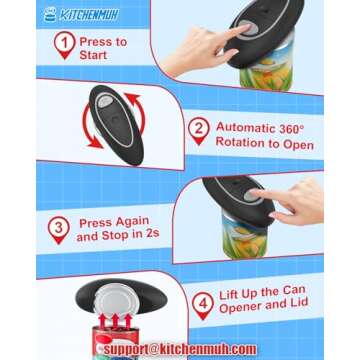 KITCHENMUH

1 Press to Start

2 Automatic 360° Rotation to Open

3 Press Again and Stop in 2s

4 Lift Up the Can Opener and Lid

support@kitchenmuh.com