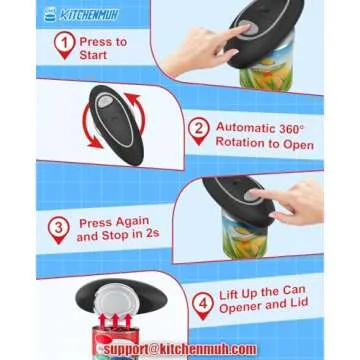 KITCHENMUH

1 Press to Start

2 Automatic 360° Rotation to Open

3 Press Again and Stop in 2s

4 Lift Up the Can Opener and Lid

support@kitchenmuh.com